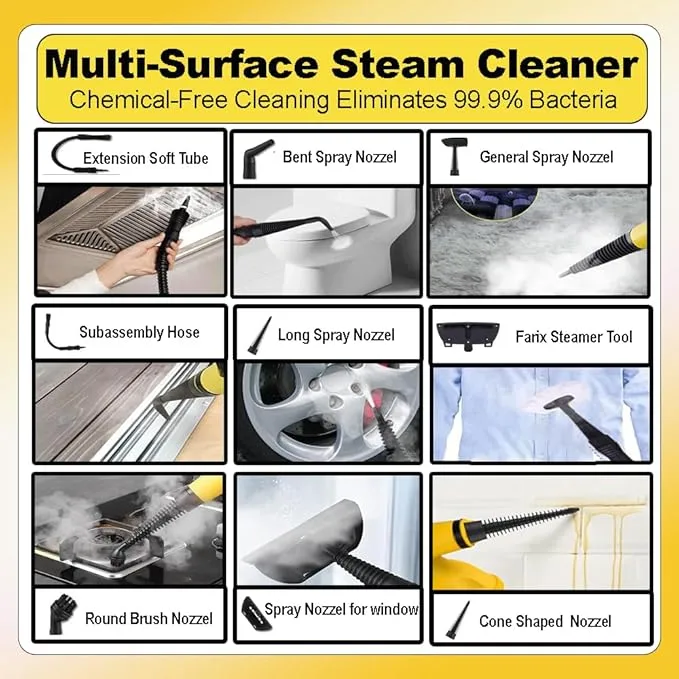 Multi-Surface Steam Cleaner
Chemical-Free Cleaning Eliminates 99.9% Bacteria

Extension Soft Tube

Bent Spray Nozzel

General Spray Nozzel

Subassembly Hose

Long Spray Nozzel

Farix Steamer Tool

Round Brush Nozzel

Spray Nozzel for window

Cone Shaped Nozzel