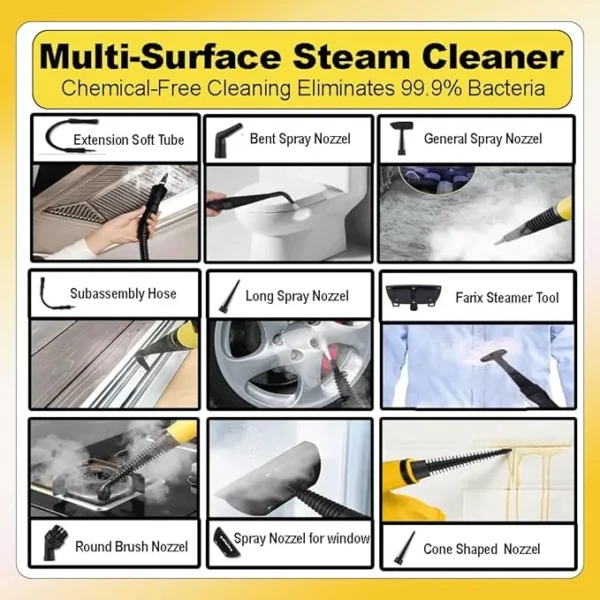 Multi-Surface Steam Cleaner
Chemical-Free Cleaning Eliminates 99.9% Bacteria

Extension Soft Tube

Bent Spray Nozzel

General Spray Nozzel

Subassembly Hose

Long Spray Nozzel

Farix Steamer Tool

Round Brush Nozzel

Spray Nozzel for window

Cone Shaped Nozzel