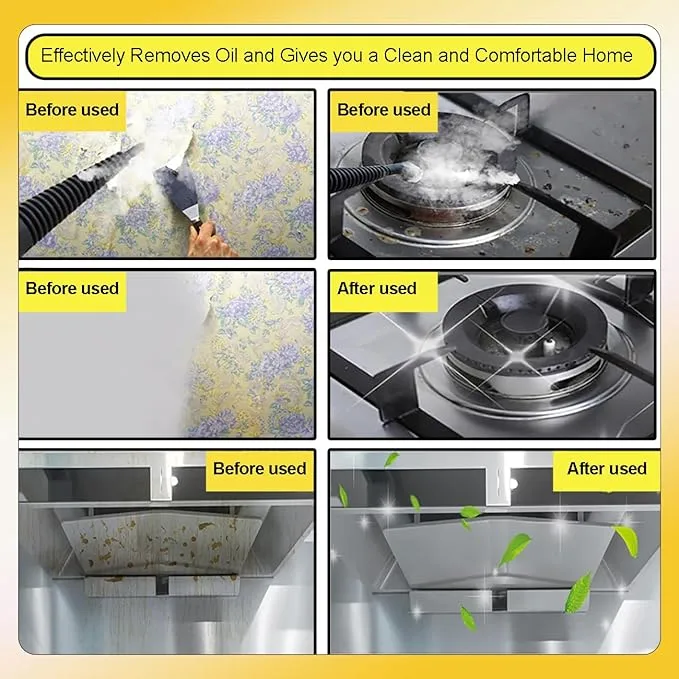 Effectively Removes Oil and Gives you a Clean and Comfortable Home

Before used

Before used

Before used

After used

Before used

After used